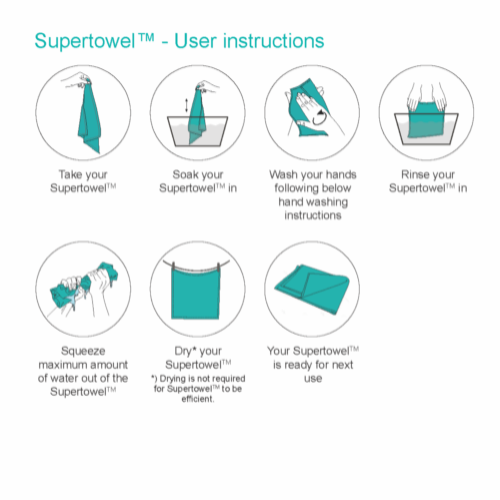 Supertowel™ - User instructions

Take your Supertowel™

Soak your Supertowel™ in

Wash your hands following below hand washing instructions

Rinse your Supertowel™ in

Squeeze maximum amount of water out of the Supertowel™

Dry* your Supertowel™

*) Drying is not required for Supertowel™ to be efficient.

Your Supertowel™ is ready for next use