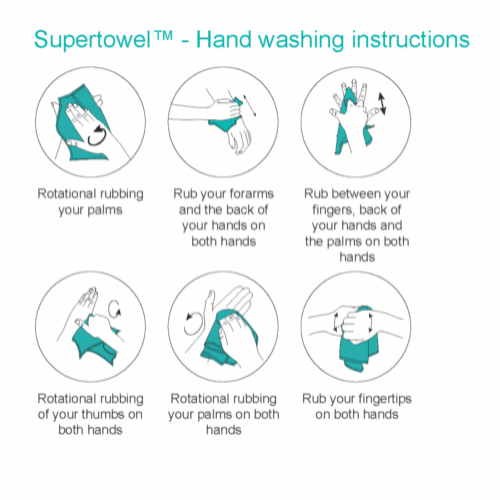 Supertowel™ - Hand washing instructions

Rotational rubbing your palms

Rub your forarms and the back of your hands on both hands

Rub between your fingers, back of your hands and the palms on both hands

Rotational rubbing of your thumbs on both hands

Rotational rubbing your palms on both hands

Rub your fingertips on both hands